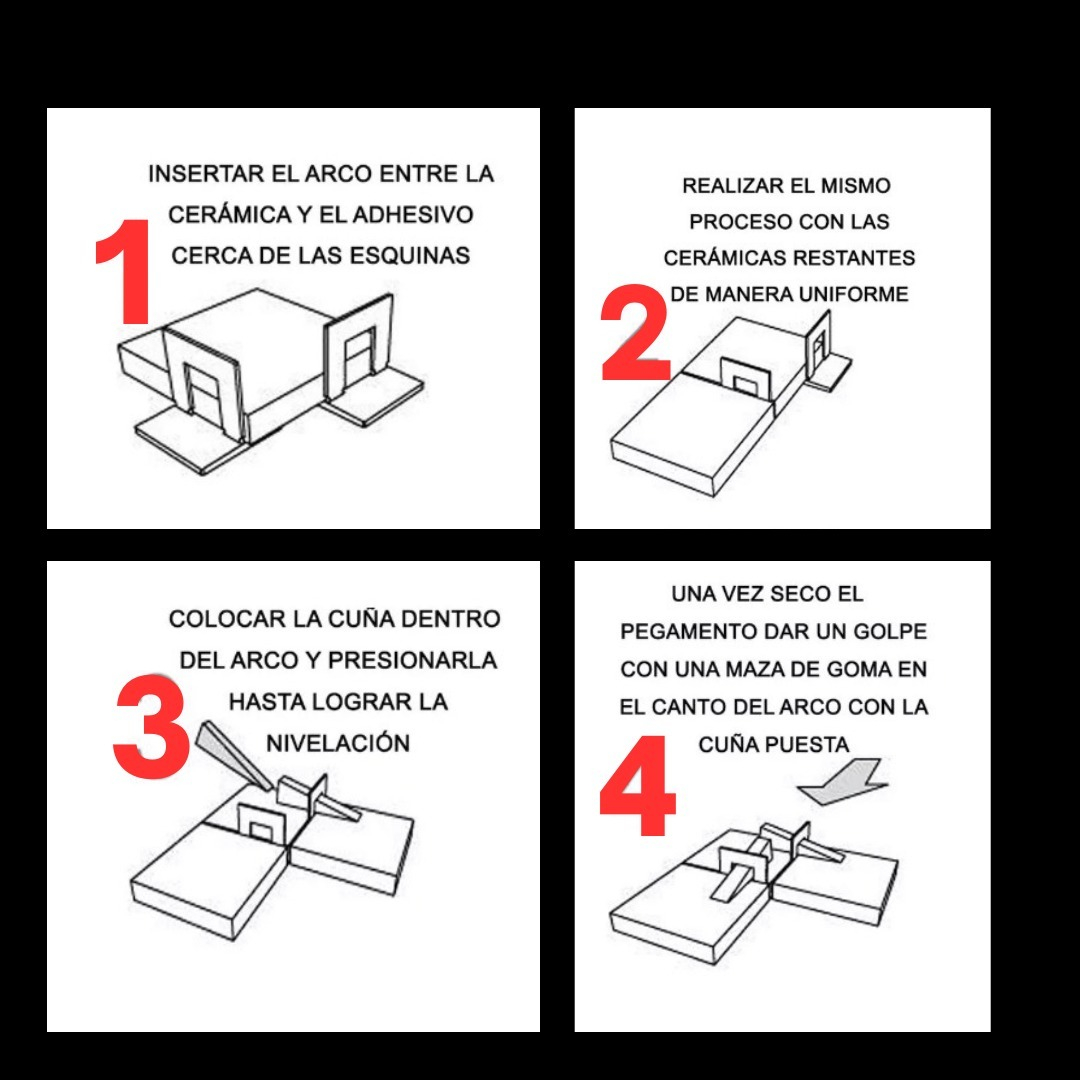 1
INSERTAR EL ARCO ENTRE LA CERÁMICA Y EL ADHESIVO CERCA DE LAS ESQUINAS

2
REALIZAR EL MISMO PROCESO CON LAS CERÁMICAS RESTANTES DE MANERA UNIFORME

3
COLOCAR LA CUÑA DENTRO DEL ARCO Y PRESIONARLA HASTA LOGRAR LA NIVELACIÓN

4
UNA VEZ SECO EL PEGAMENTO DAR UN GOLPE CON UNA MAZA DE GOMA EN EL CANTO DEL ARCO CON LA CUÑA PUESTA